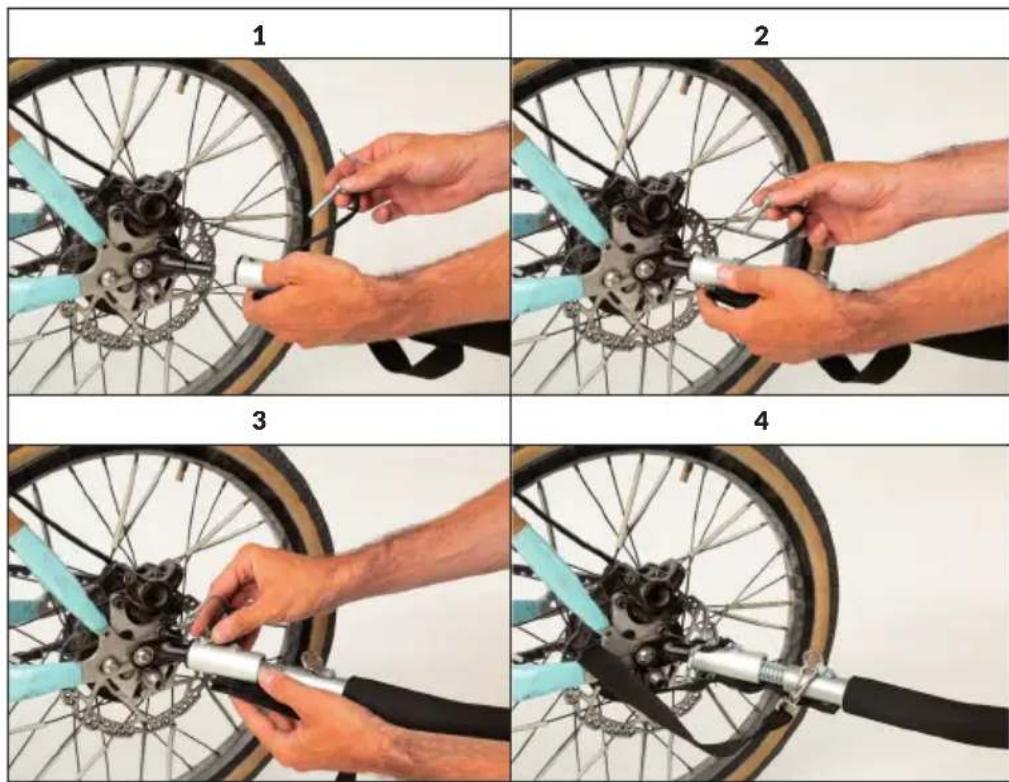 1

2

3

4