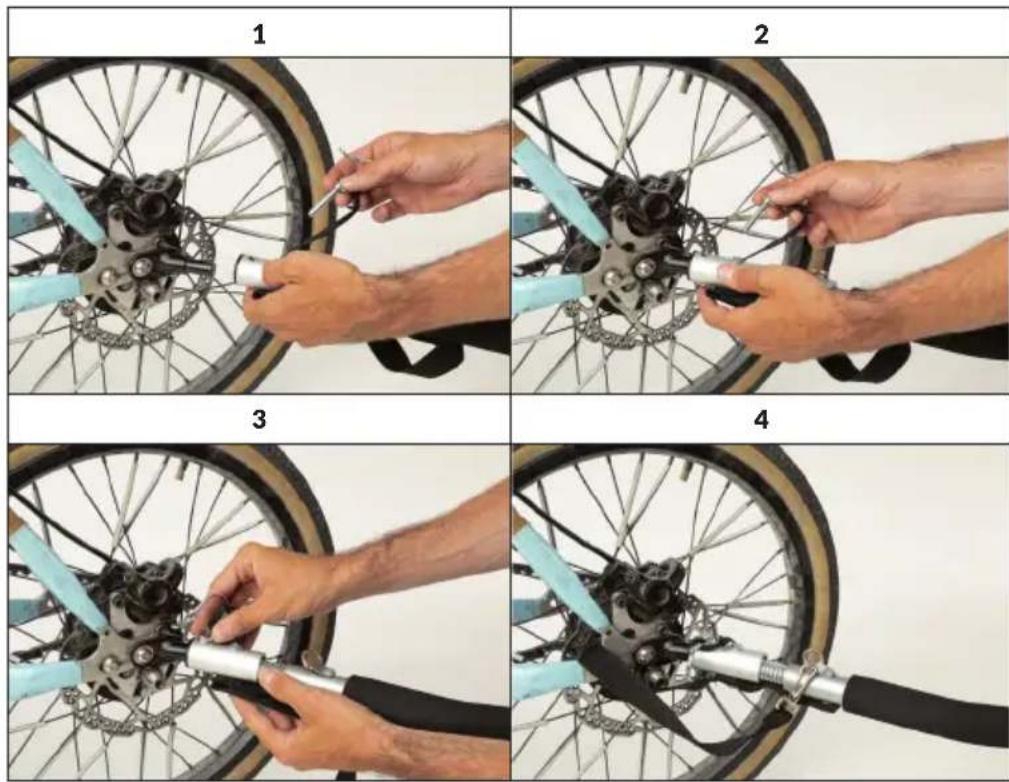 1

2

3

4