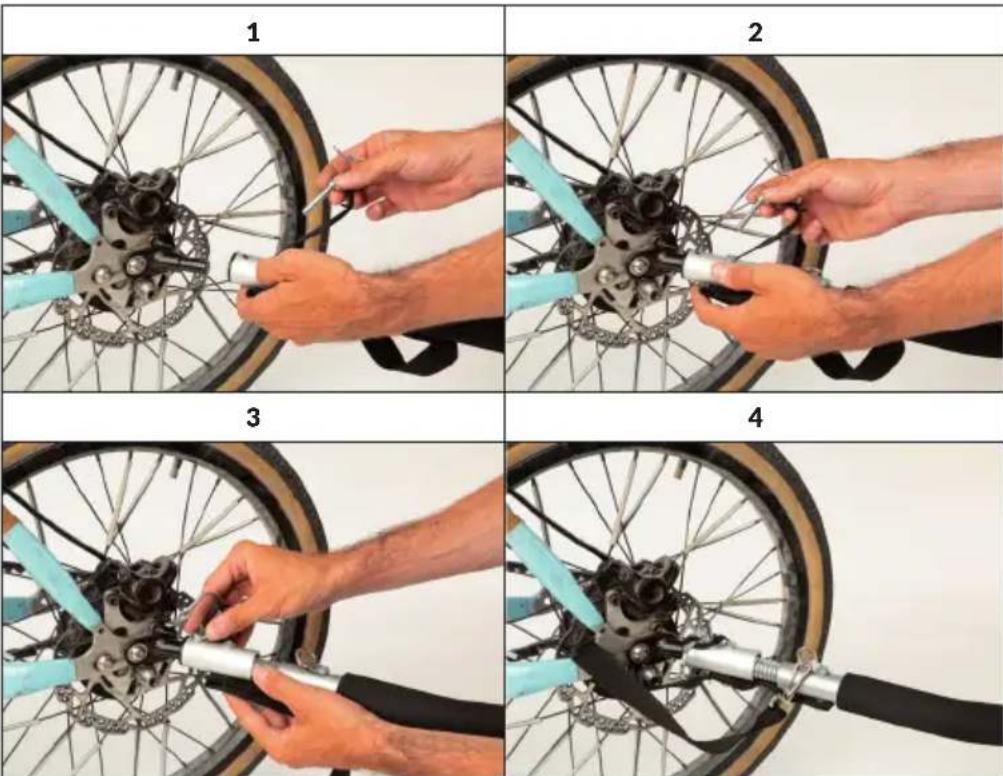 1

2

3

4