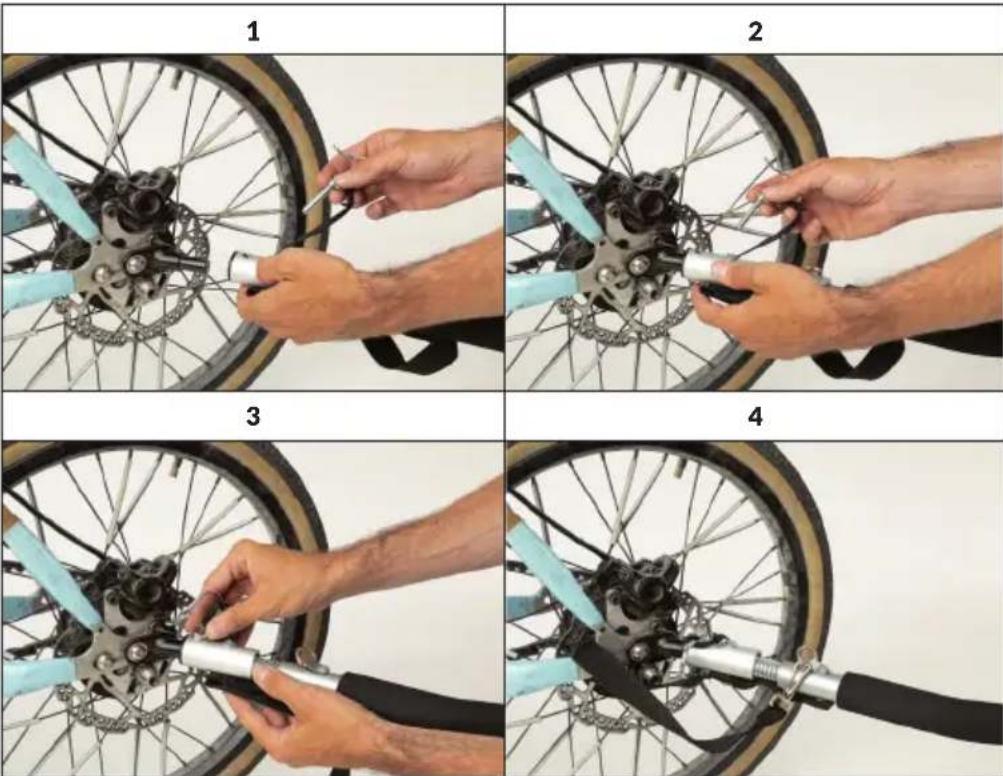 1

2

3

4