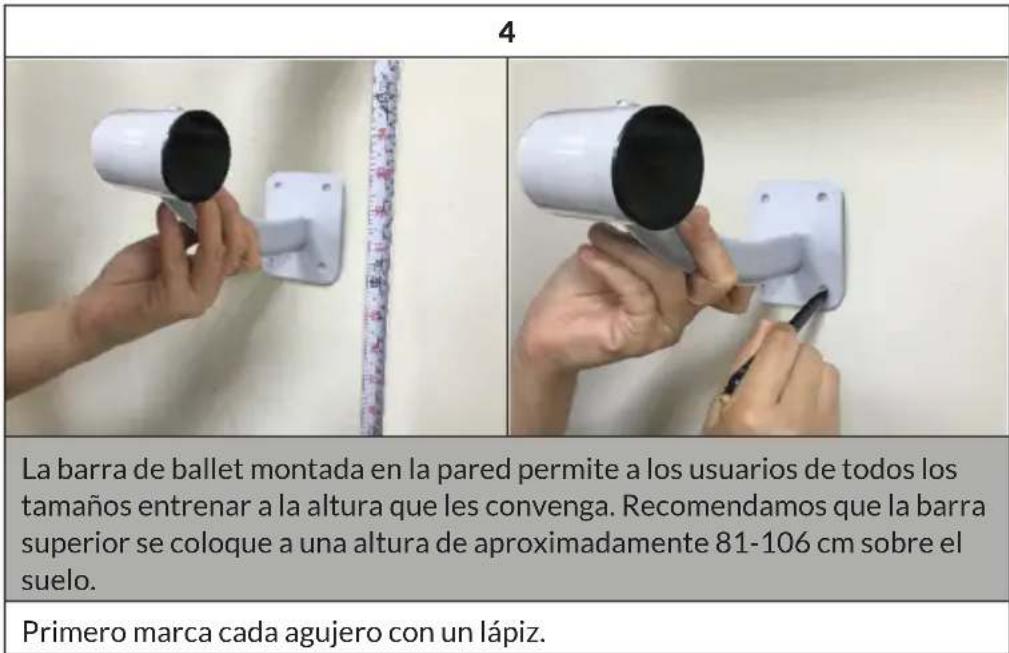 4

La barra de ballet montada en la pared permite a los usuarios de todos los tamaños entrenar a la altura que les convenga. Recomendamos que la barra superior se coloque a una altura de aproximadamente 81-106 cm sobre el suelo.

Primero marca cada agujero con un lápiz.