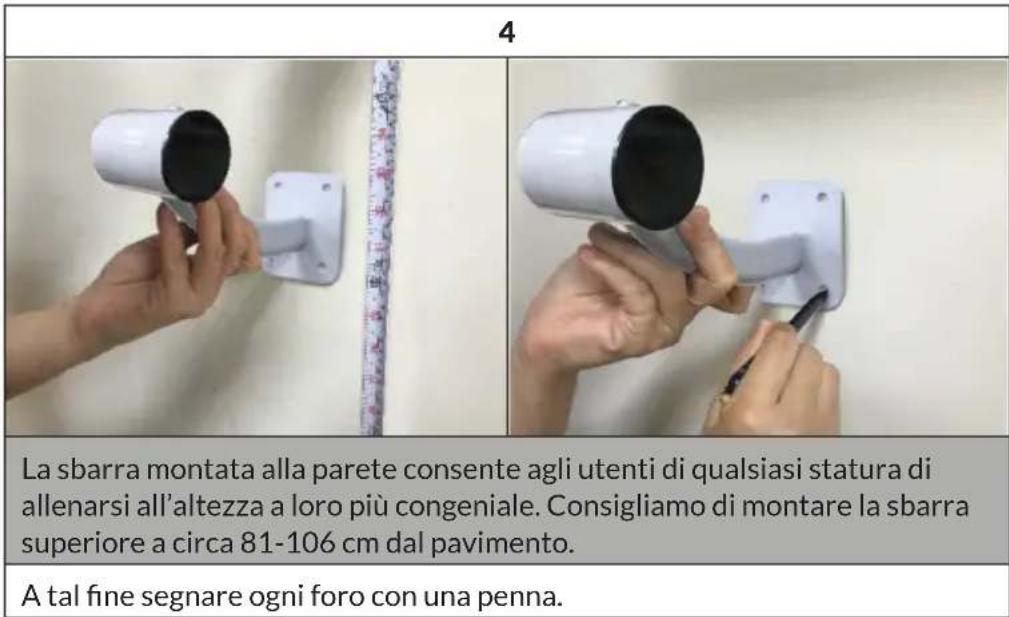 4

La sbarra montata alla parete consente agli utenti di qualsiasi statura di allenarsi all'altezza a loro più congeniale. Consigliamo di montare la sbarra superiore a circa 81-106 cm dal pavimento.

A tal fine segnare ogni foro con una penna.