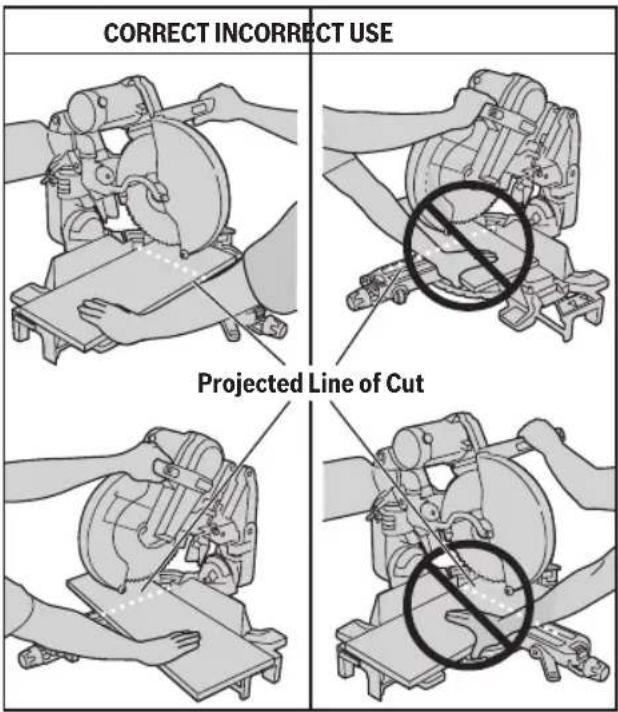 CORRECT INCORRECT USE

Projected Line of Cut