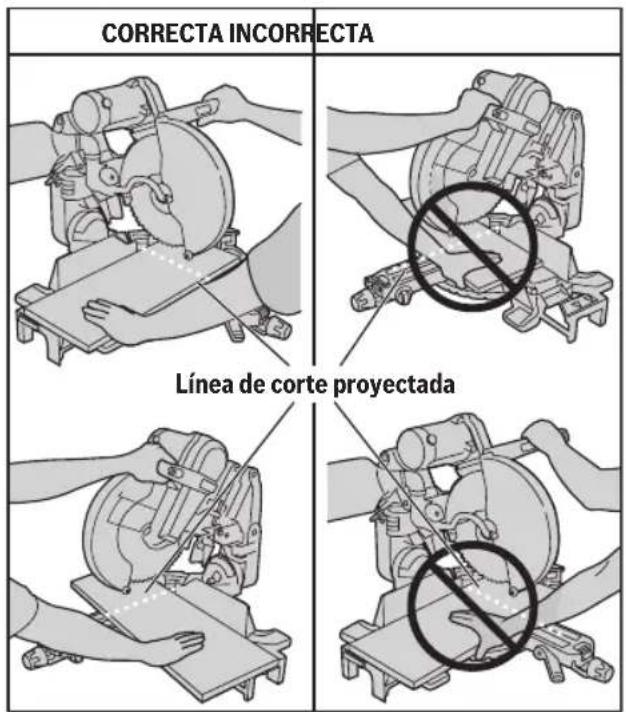 CORRECTA INCORRECTA

Línea de corte proyectada