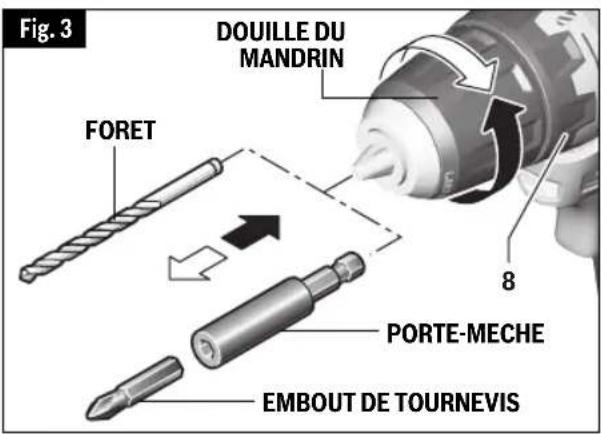 Fig. 3

DOUILLE DU MANDRIN

FORET

8

PORTE-MECHE

EMBOUT DE TOURNEVIS