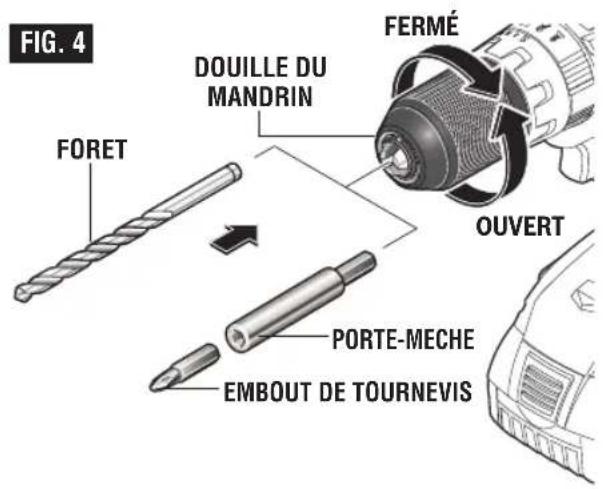 FIG. 4

FERMÉ

DOUILLE DU MANDRIN

FORET

OUVERT

PORTE-MECHE

EMBOUT DE TOURNEVIS