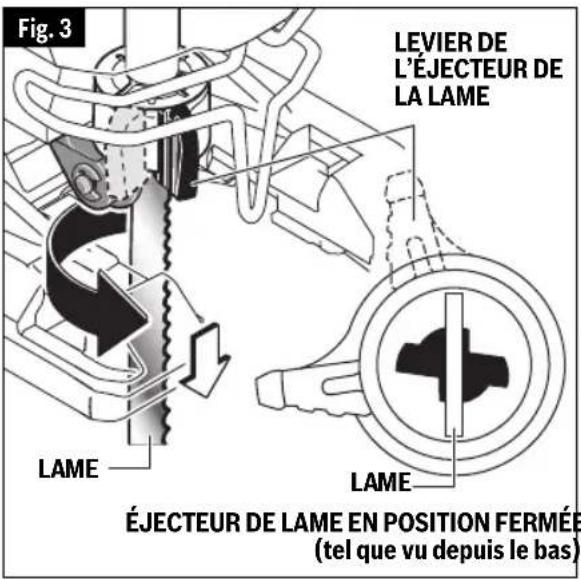 Fig. 3

LEVIER DE L'ÉJECTEUR DE LA LAME

LAME

LAME

ÉJECTEUR DE LAME EN POSITION FERMÉE
(tel que vu depuis le bas)