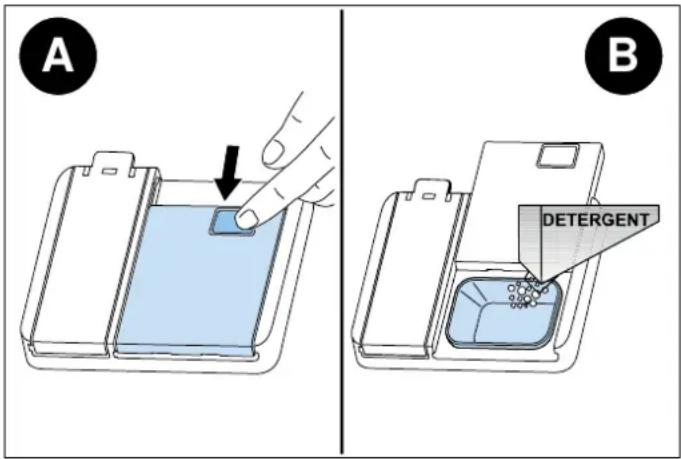 A

B

DETERGENT