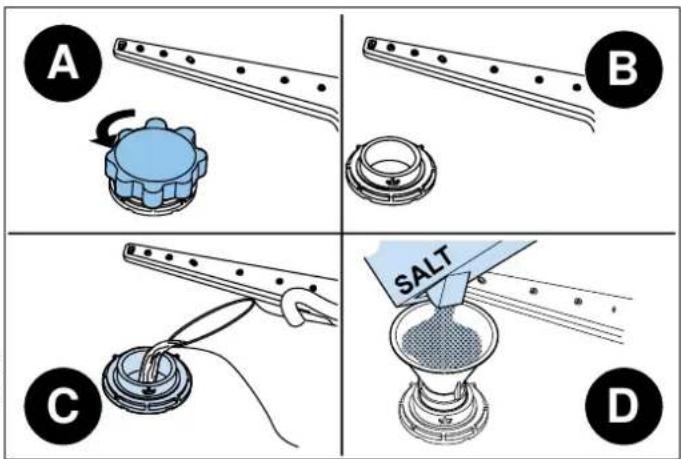 A

B

C

SALT

D