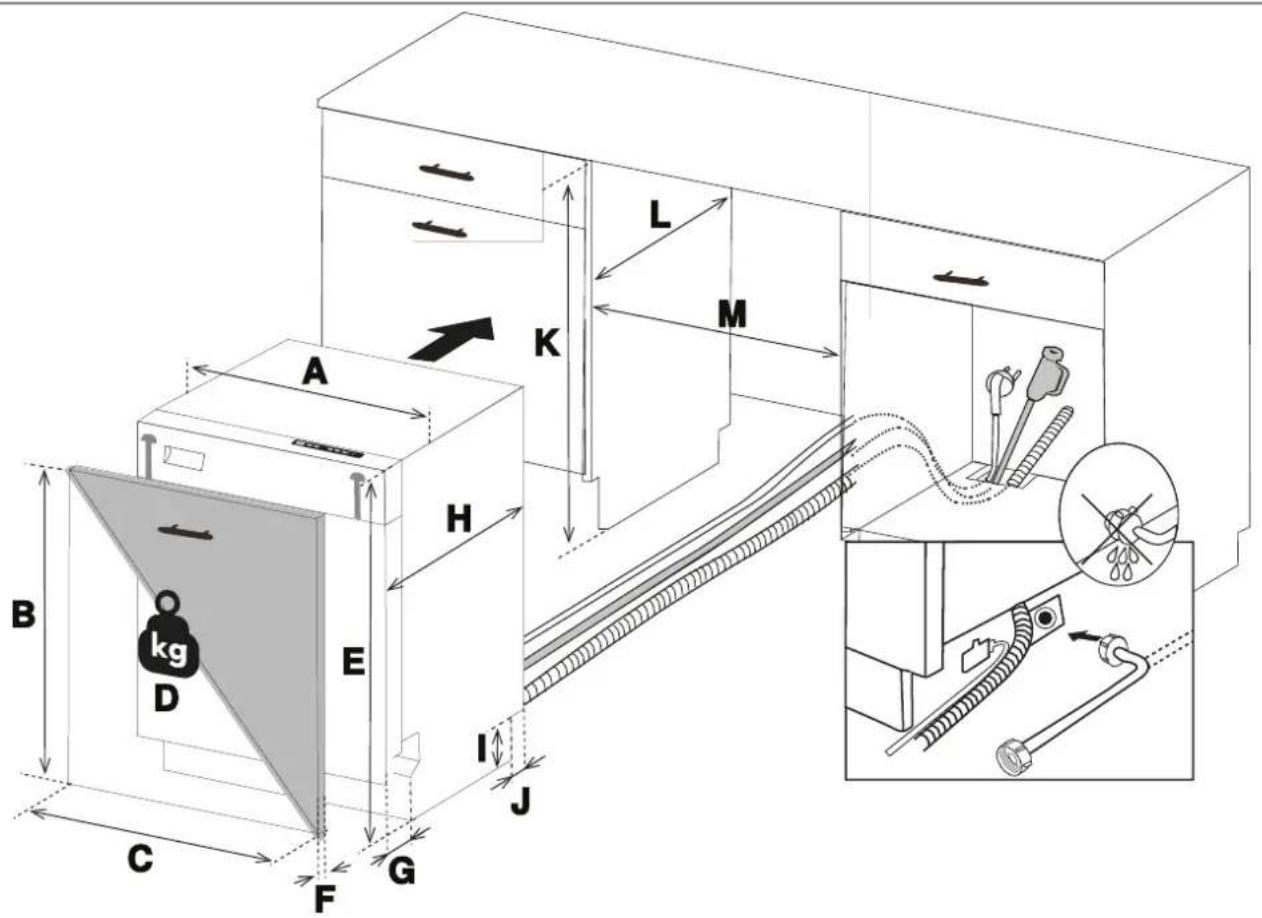 L
M
K
A
H
B
kg
D
E
I
J
C
F
G