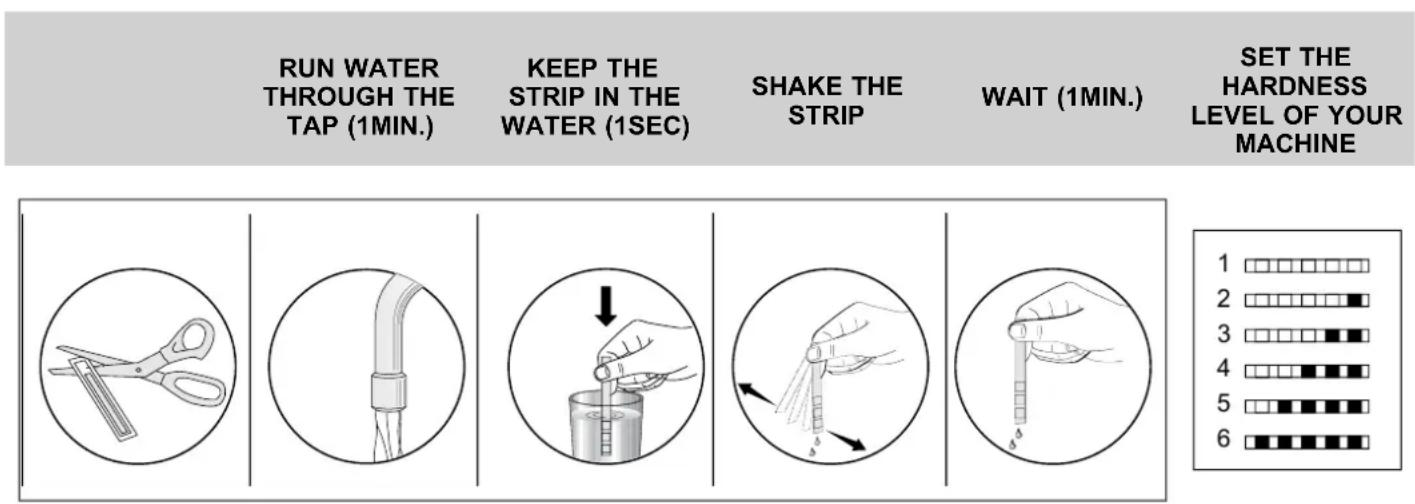 RUN WATER THROUGH THE TAP (1MIN.)

KEEP THE STRIP IN THE WATER (1SEC)

SHAKE THE STRIP

WAIT (1MIN.)

SET THE HARDNESS LEVEL OF YOUR MACHINE

1
2
3
4
5
6