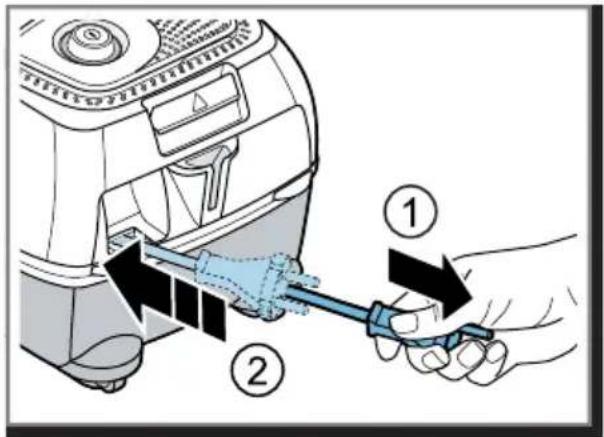 1

2