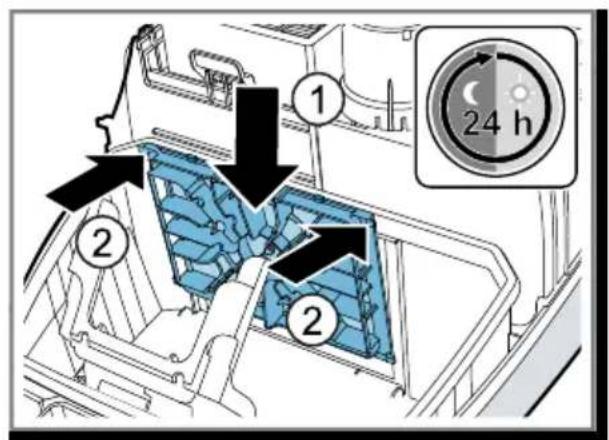 1

24 h

2

2