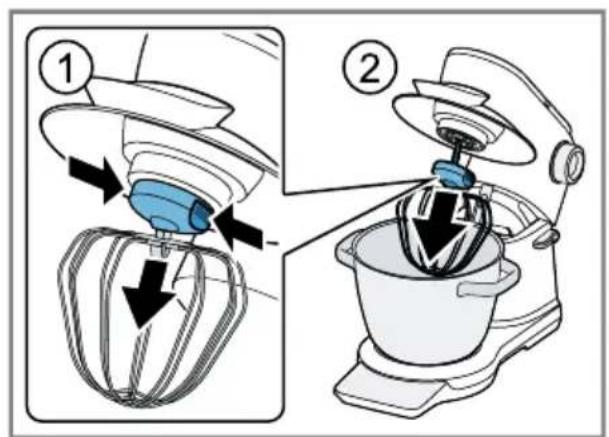 1
2