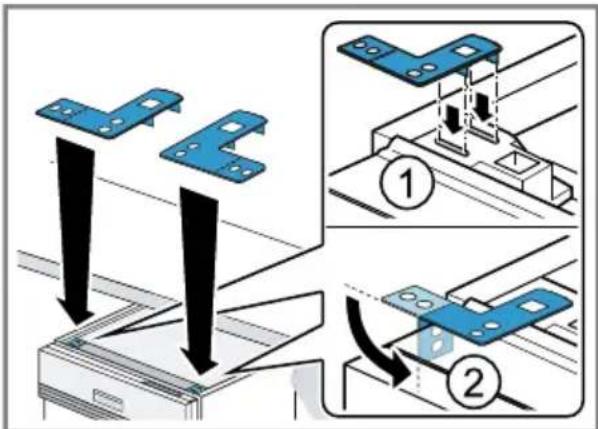 1

2