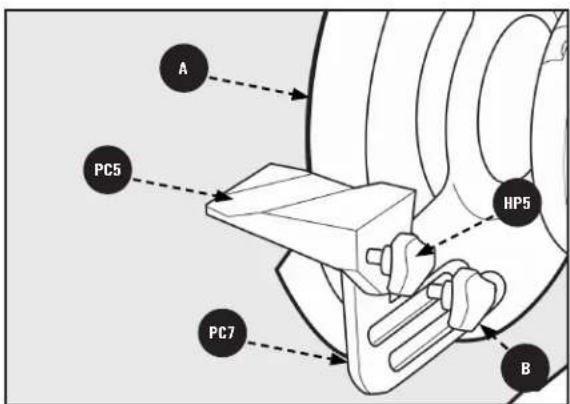 A

PC5

HP5

PC7

B