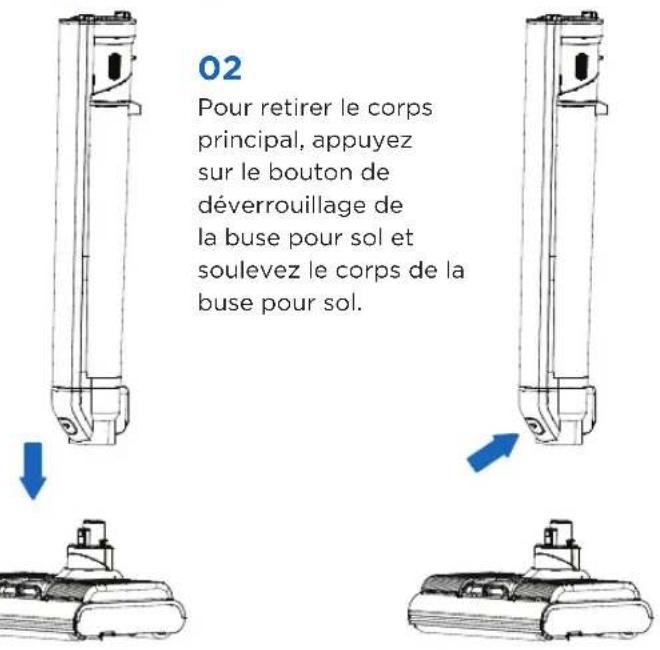 02

Pour retirer le corps principal, appuyez sur le bouton de déverrouillage de la buse pour sol et soulevez le corps de la buse pour sol.