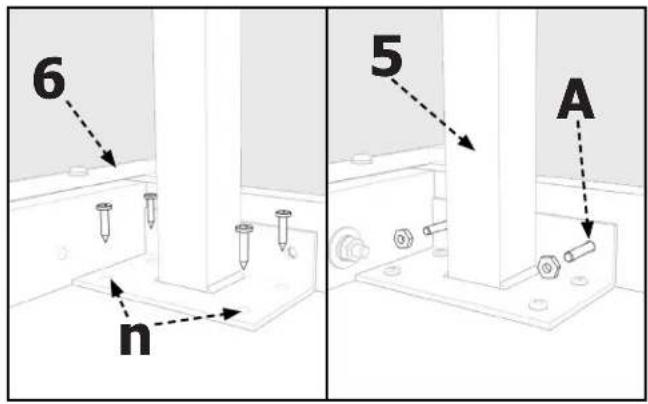 6

n

5

A