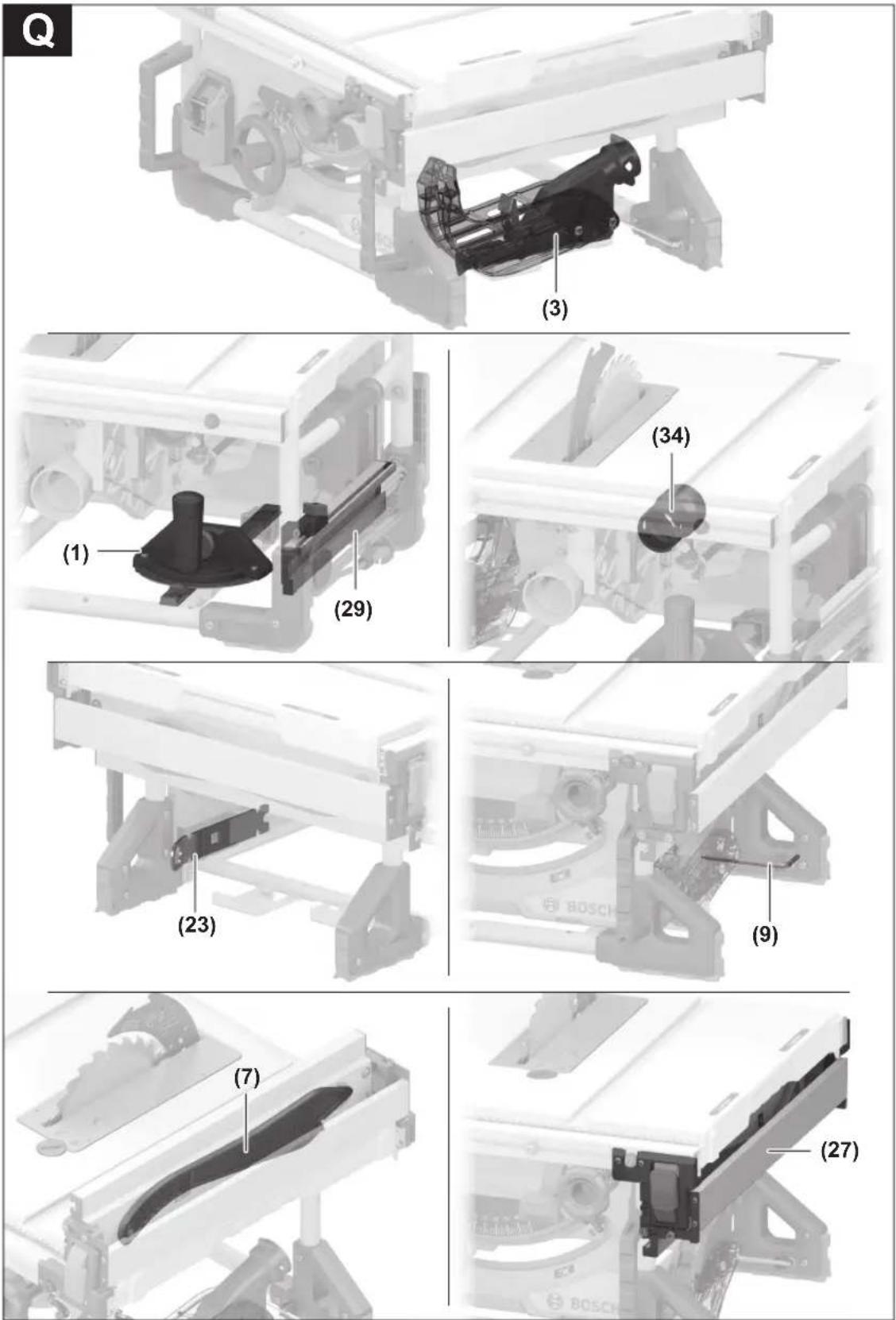 Q

(3)

(1)

(29)

(34)

(23)

BOSCH

(9)

(7)

(27)

BOSCH