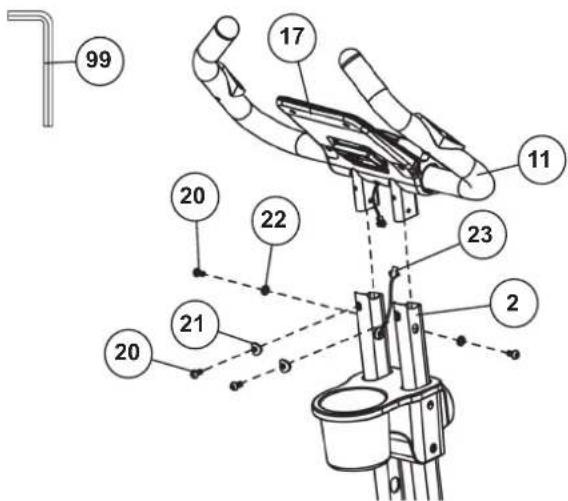 99
17
11
20
22
23
2
21
20