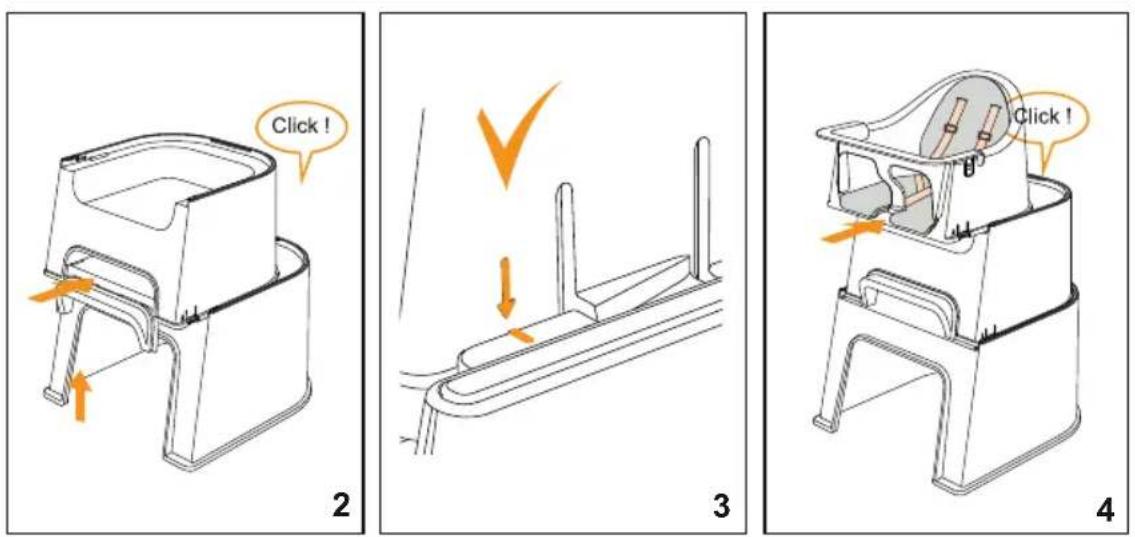 Click !

2

3

Click !

4