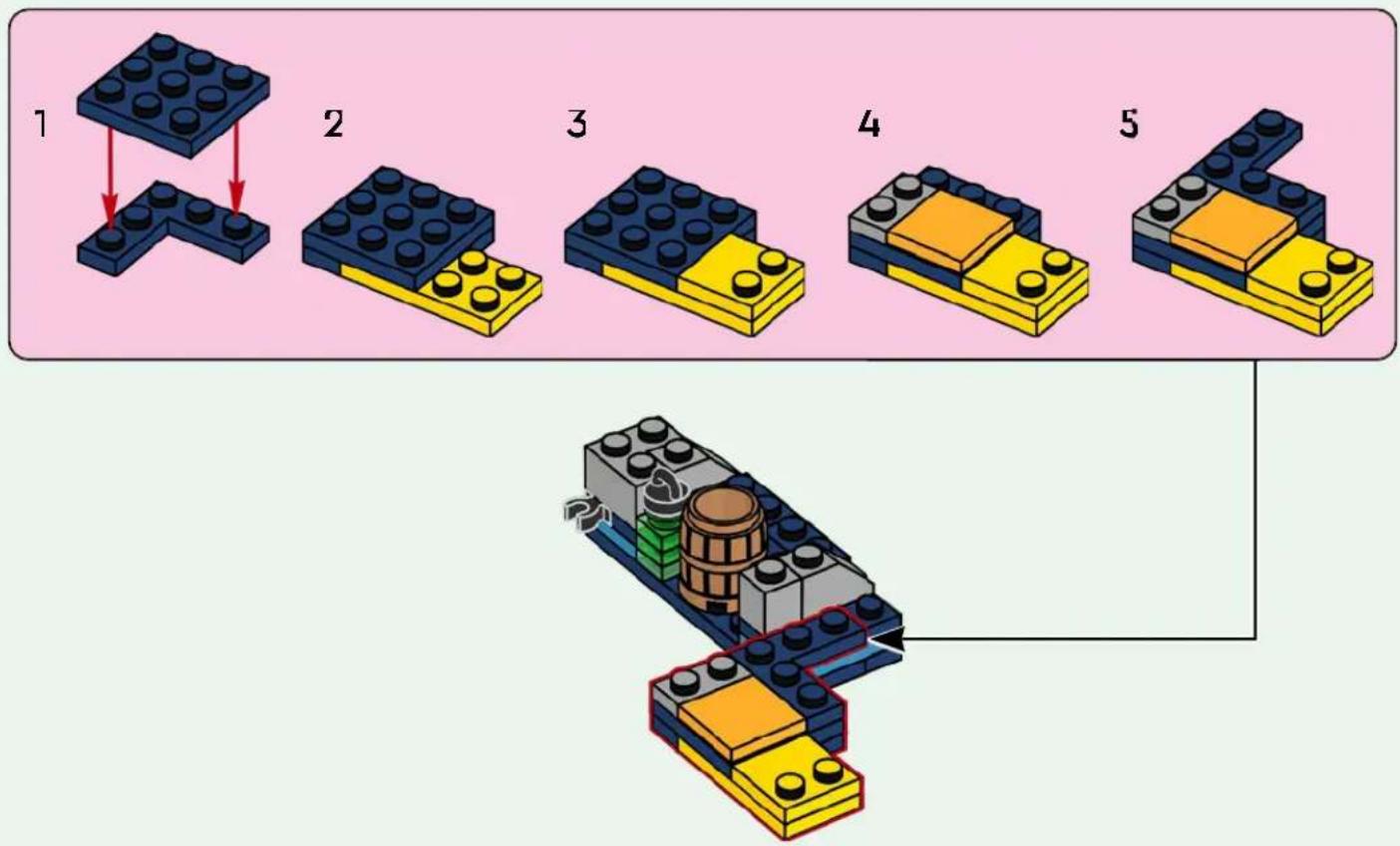 1

2

3

4

5