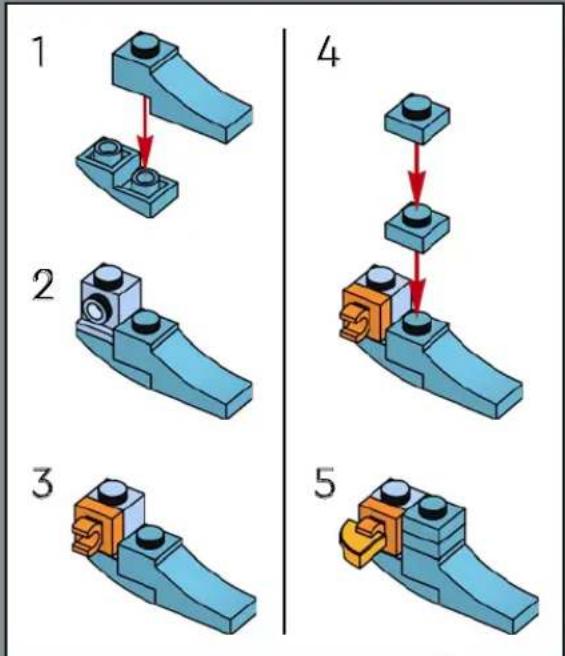 1

2

3

4

5