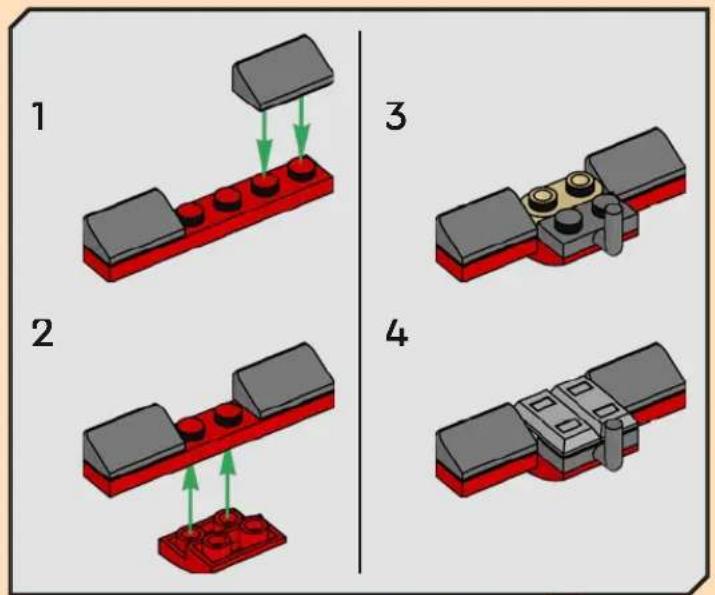 1

2

3

4