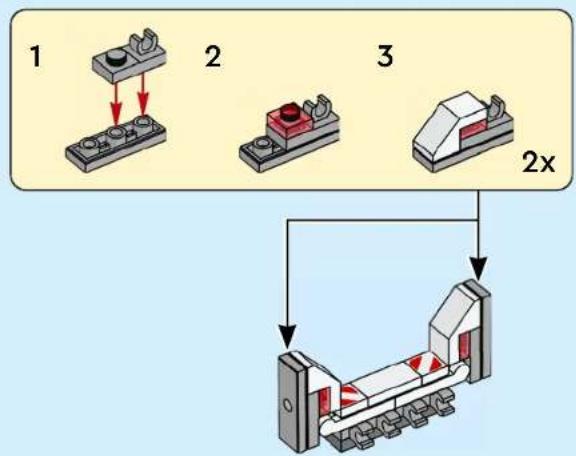 1

2

3

2x