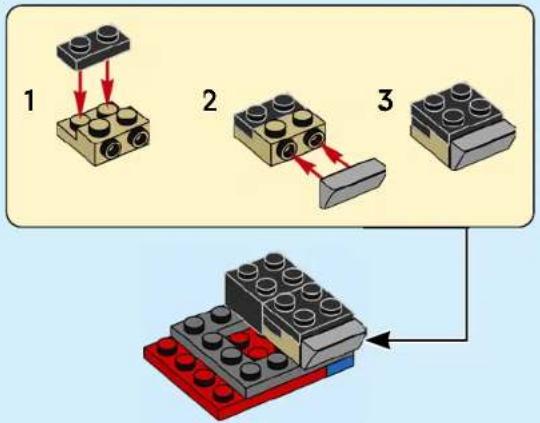 1

2

3