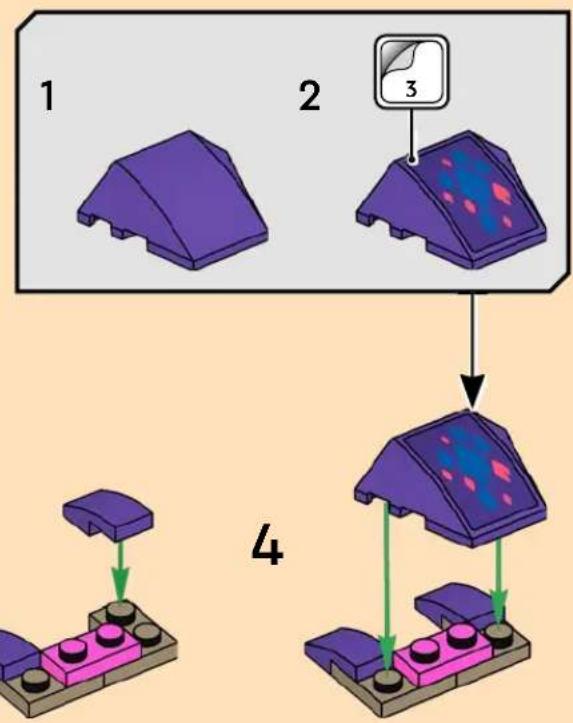 1

2

3

4