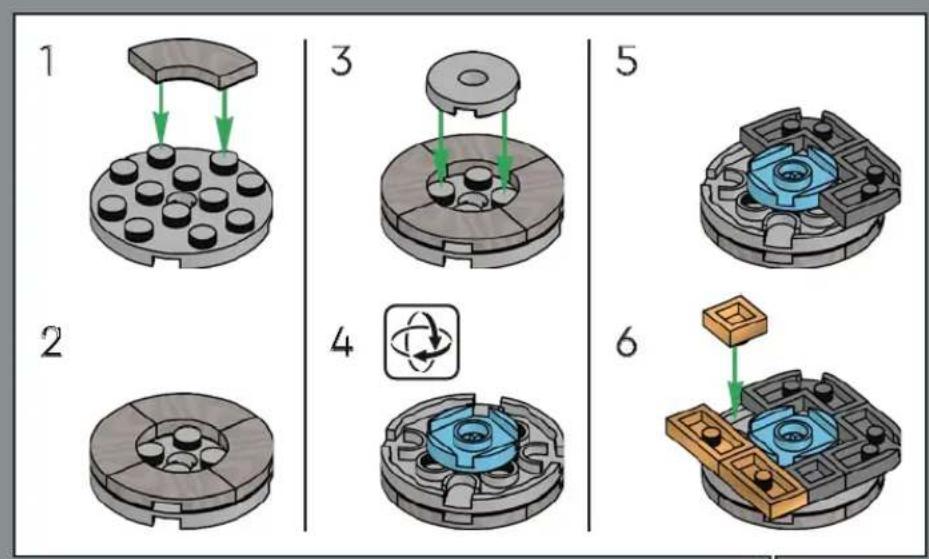 1

2

3

4

5

6