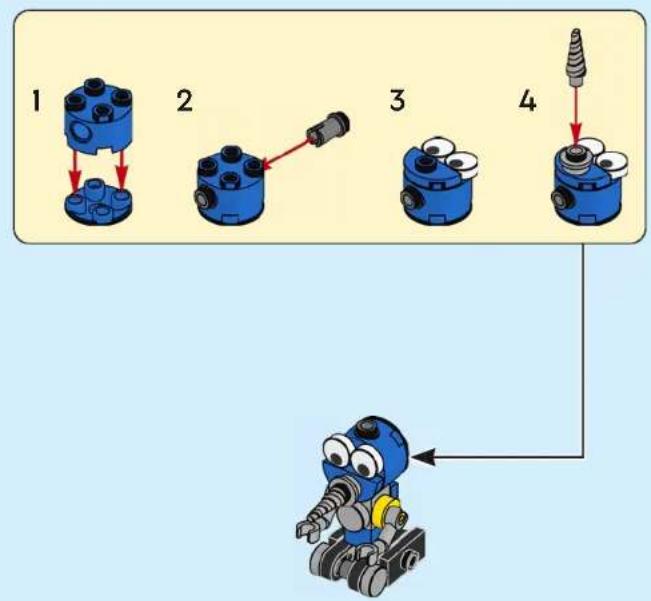 1

2

3

4