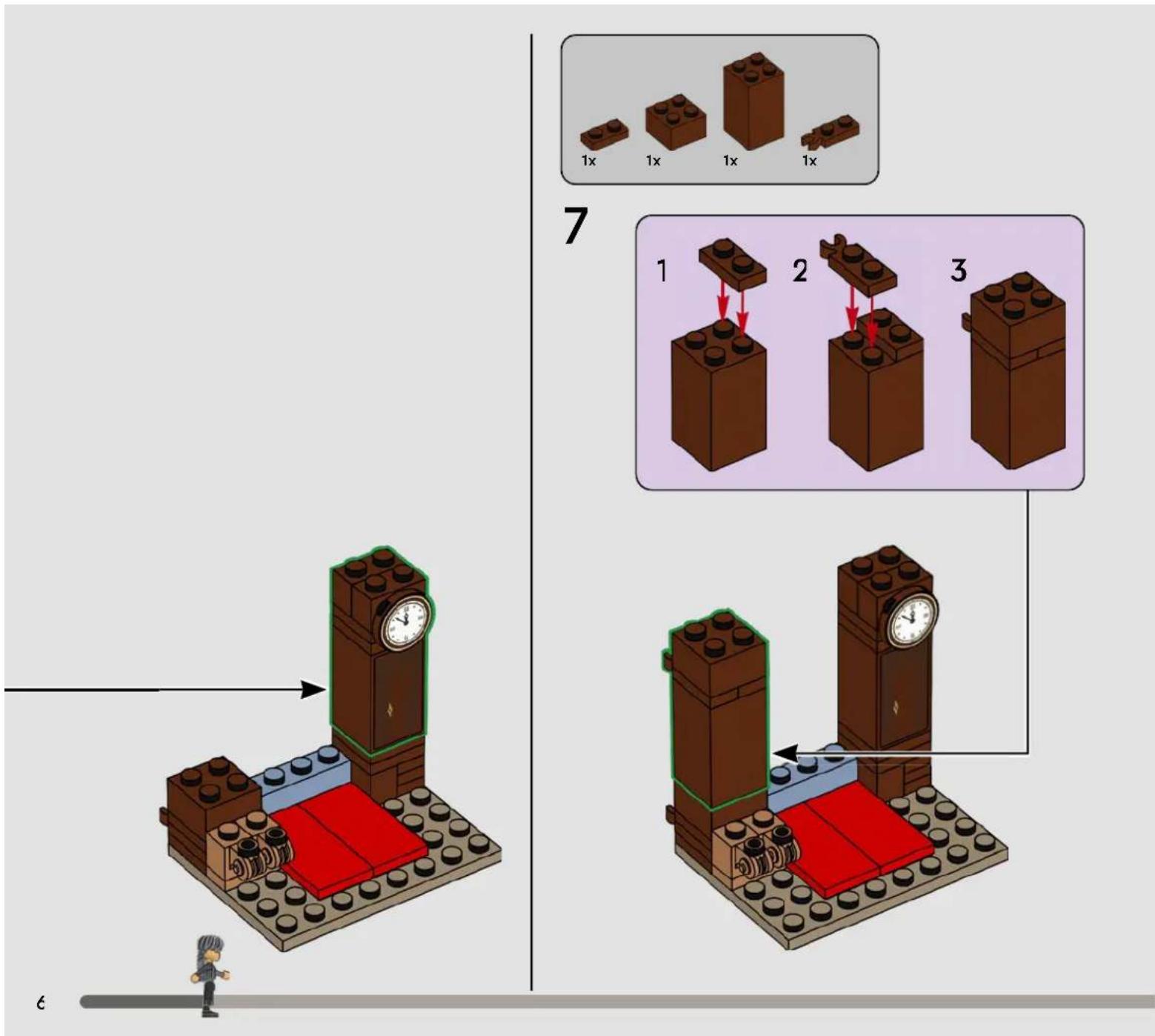 1x 1x 1x 1x

7

1 2 3

6