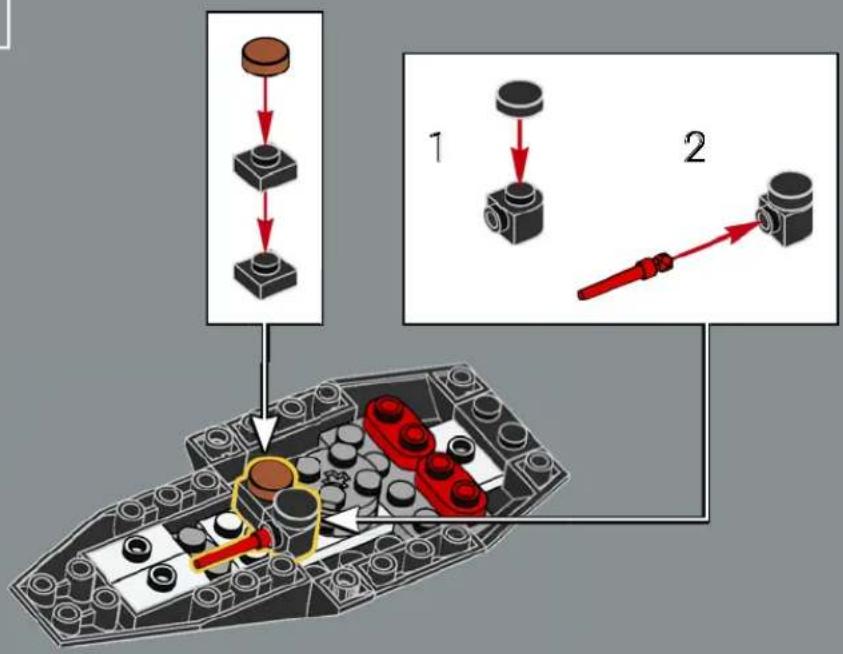 1

2