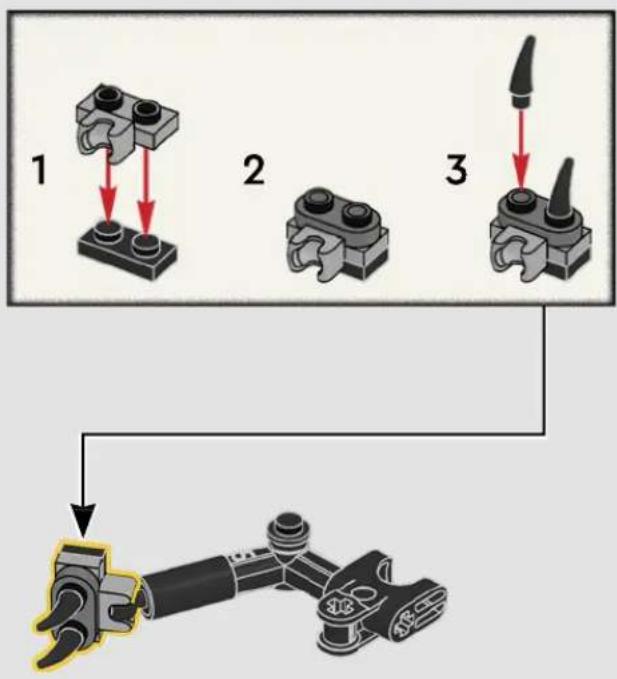 1
2
3