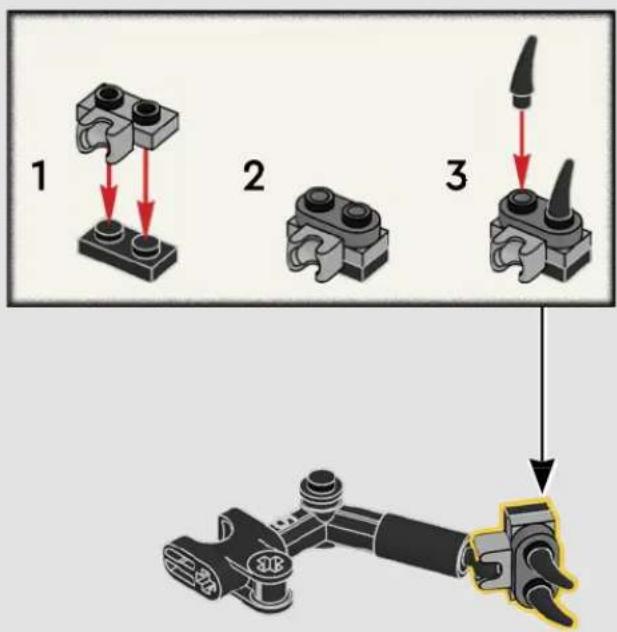 1

2

3