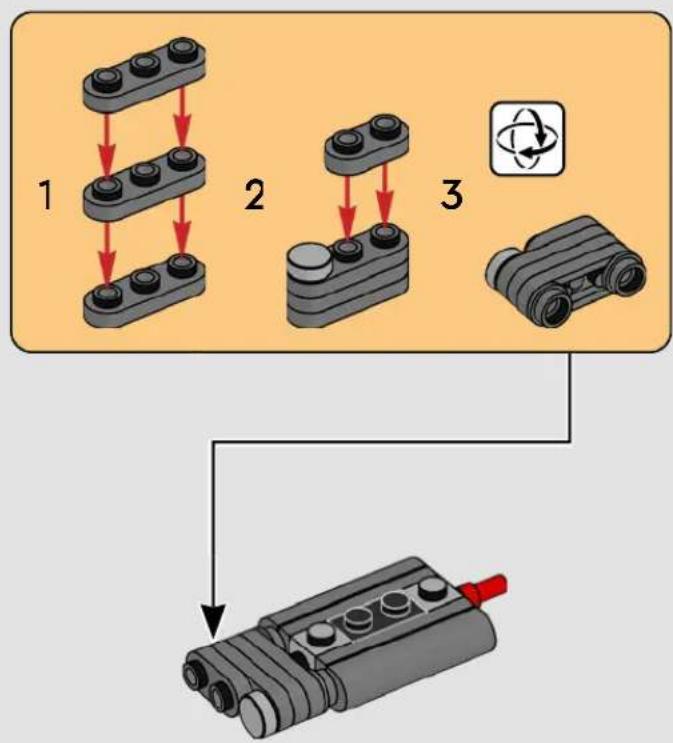 1

2

3