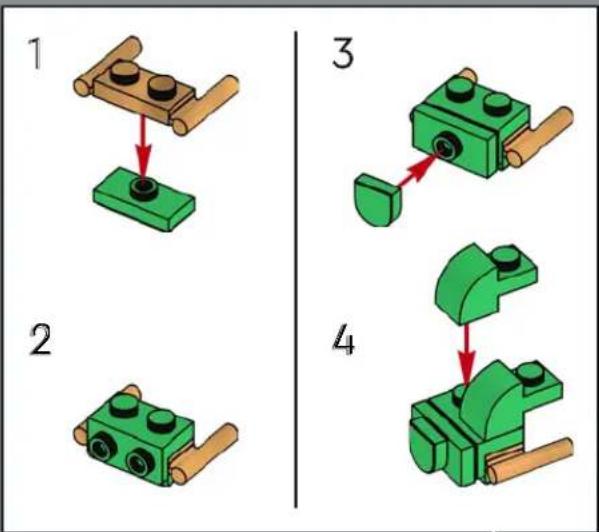 1

2

3

4