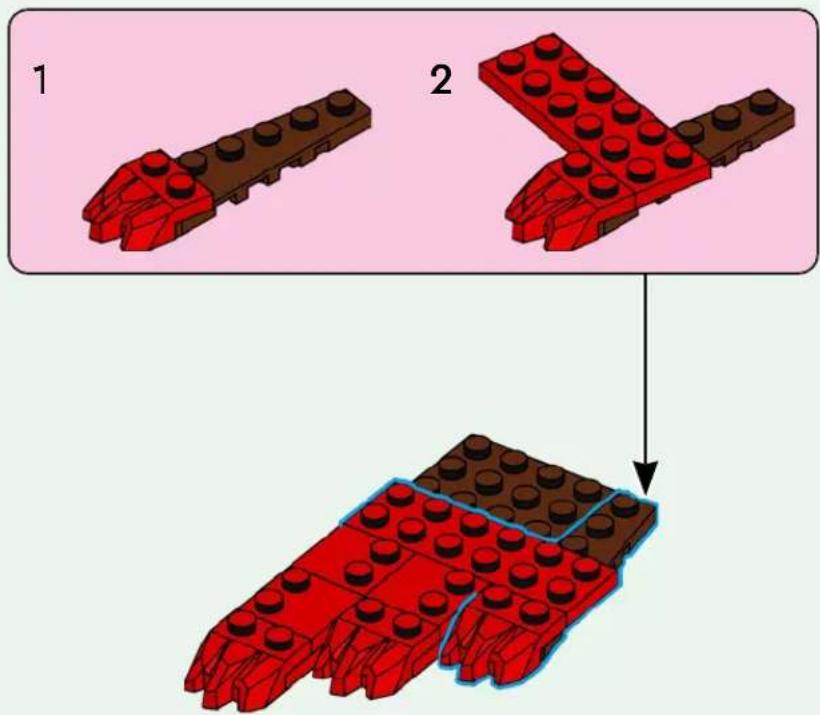 1

2