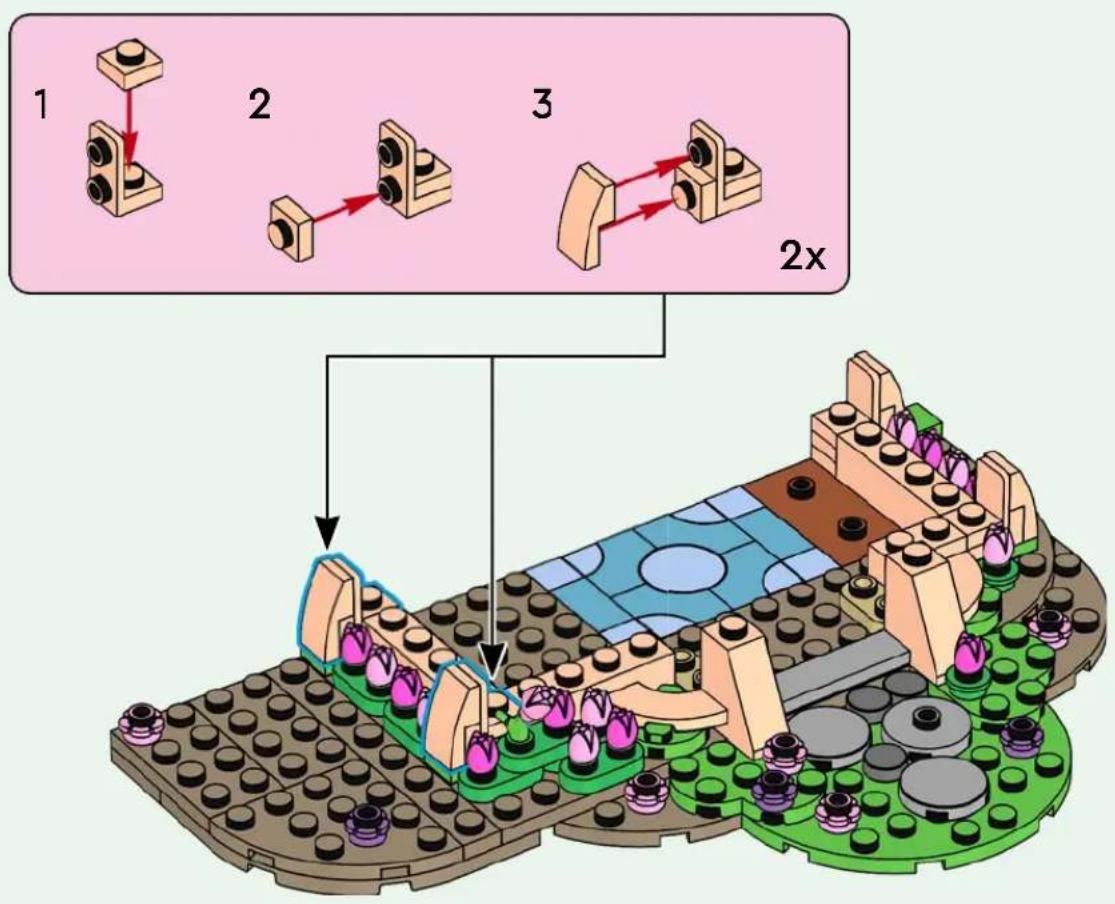 1

2

3

2x