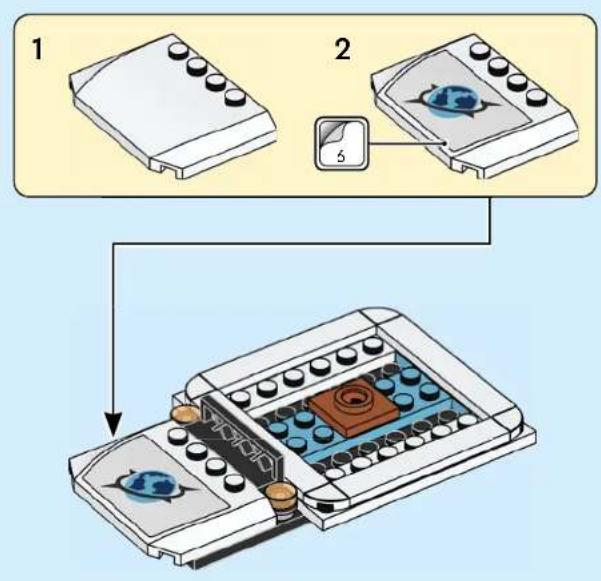 1

2

6