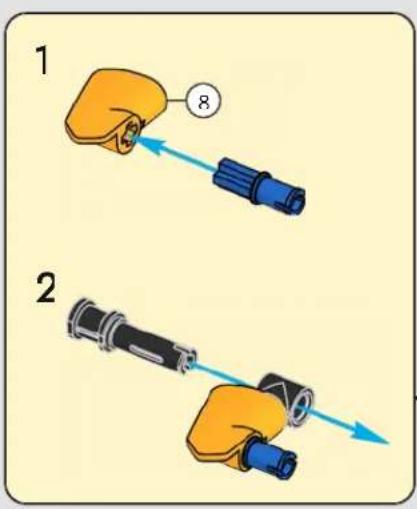 1

8

2