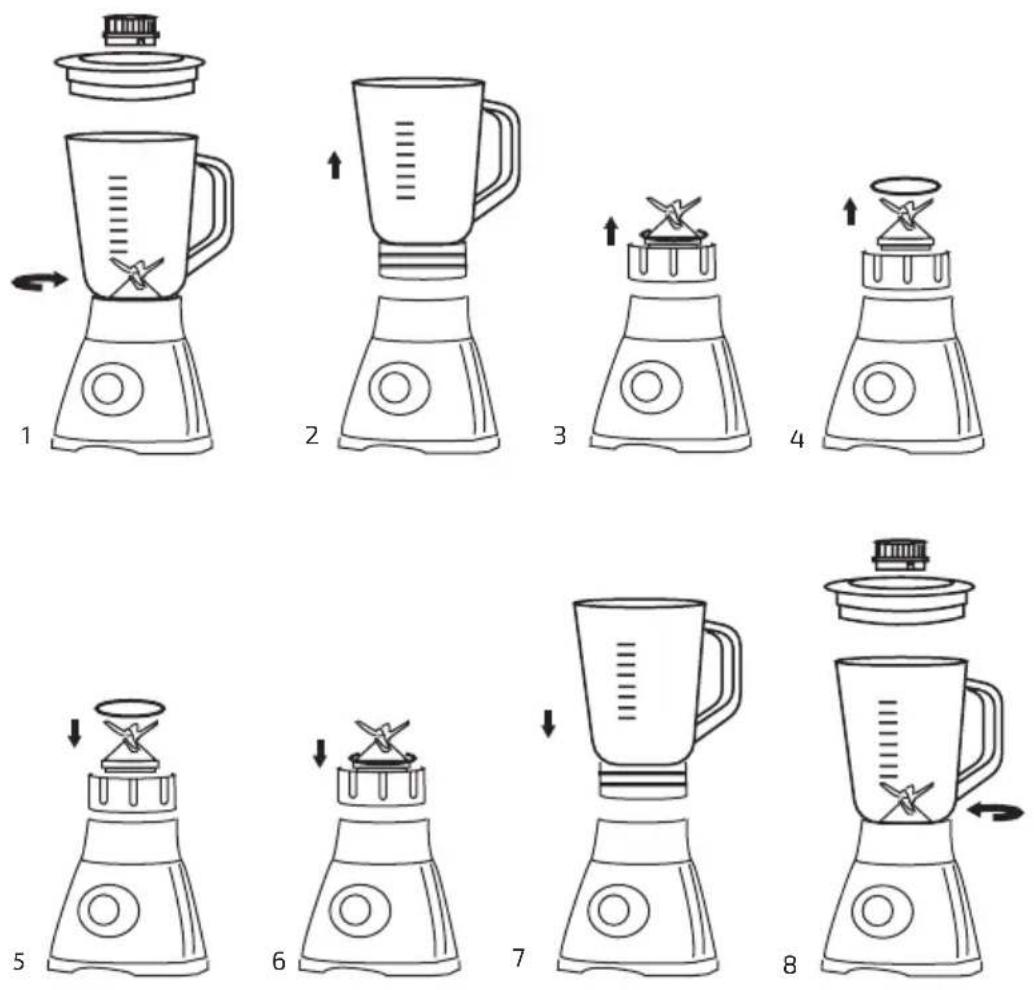 1 2 3 4

5 6 7 8