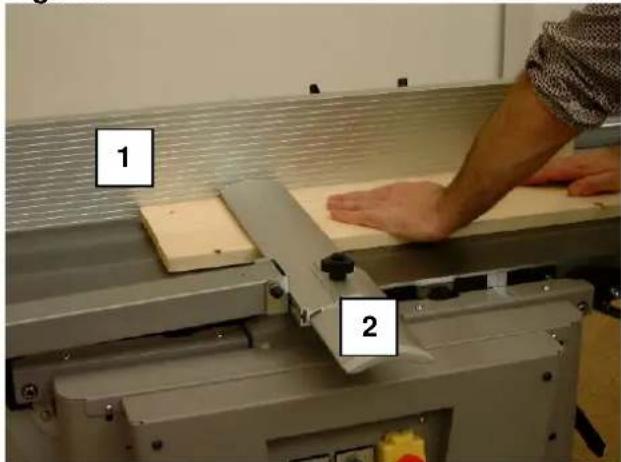 1

2