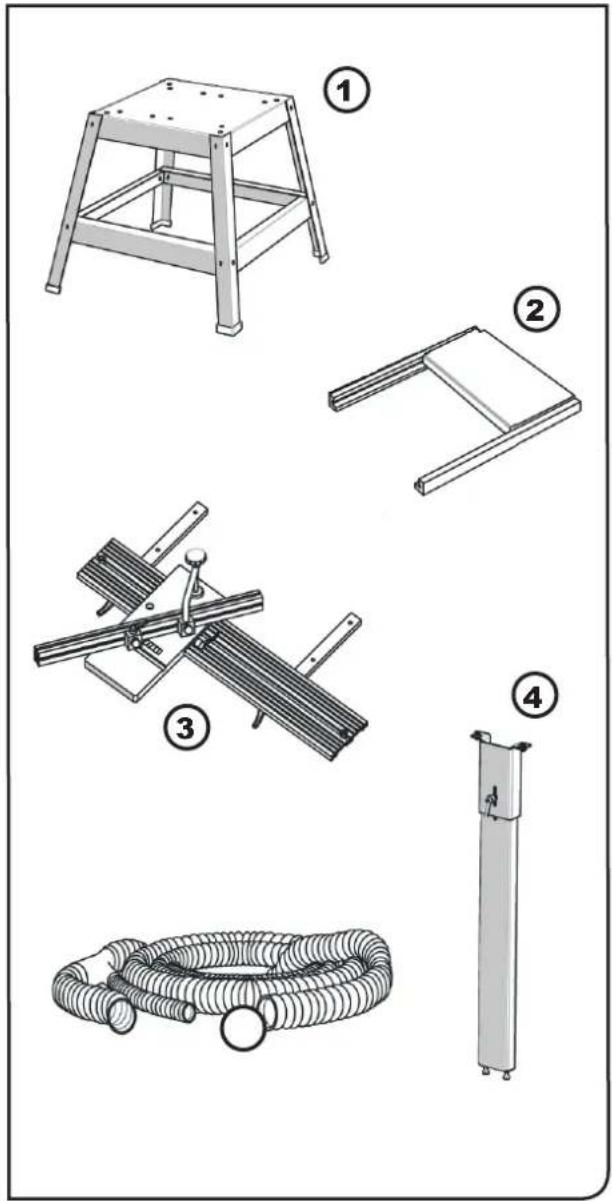 1
2
3
4