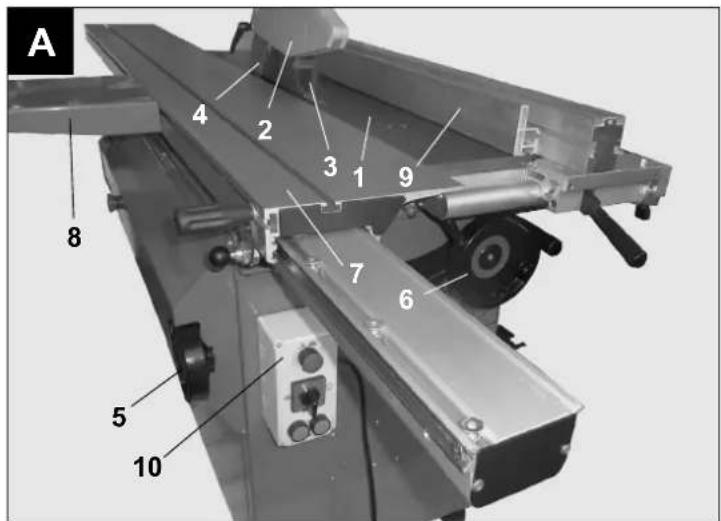 A

4
2
3
1
9
8
7
6
5
10