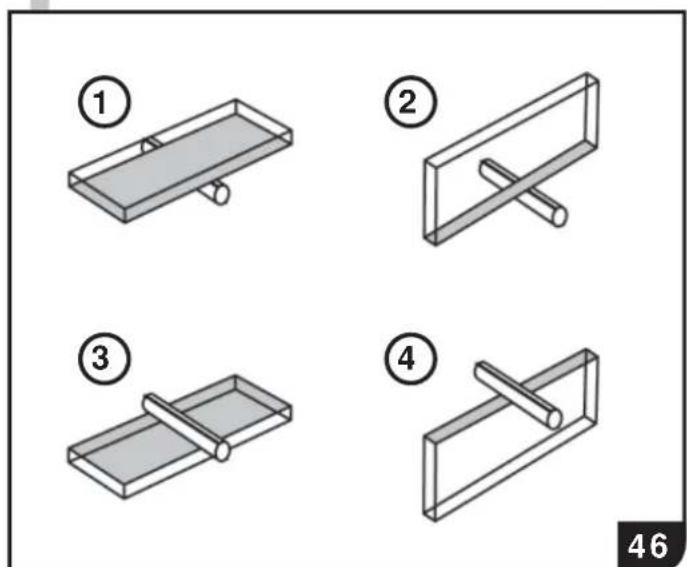 1
2
3
4
46