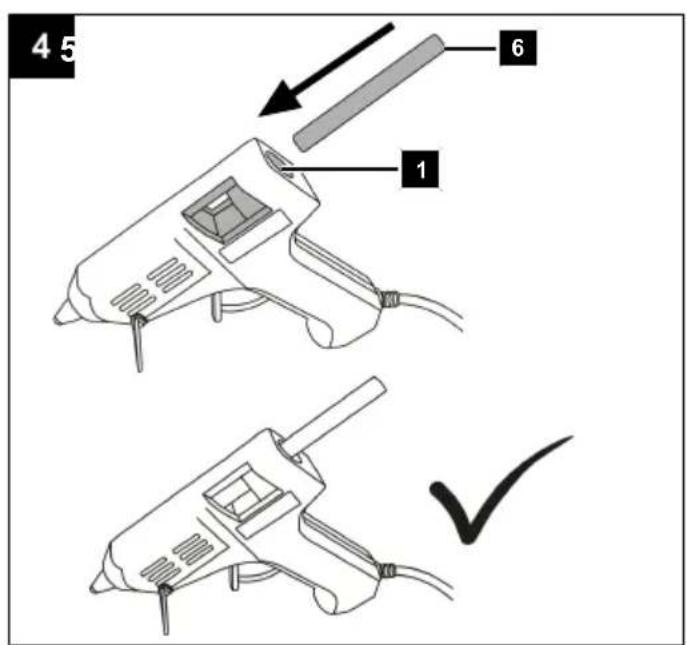 4 5

6

1