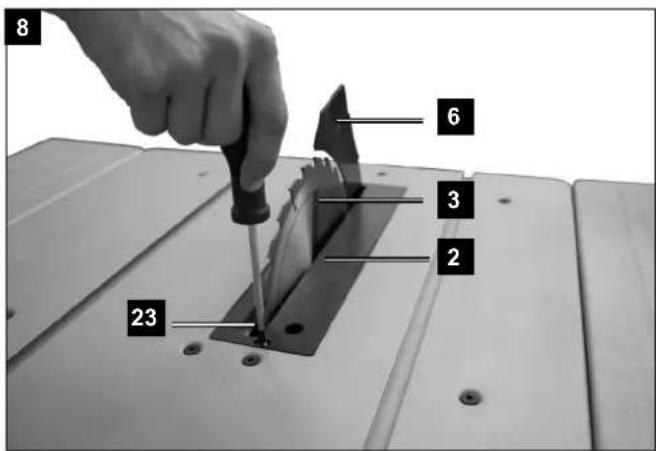 8
6
3
2
23